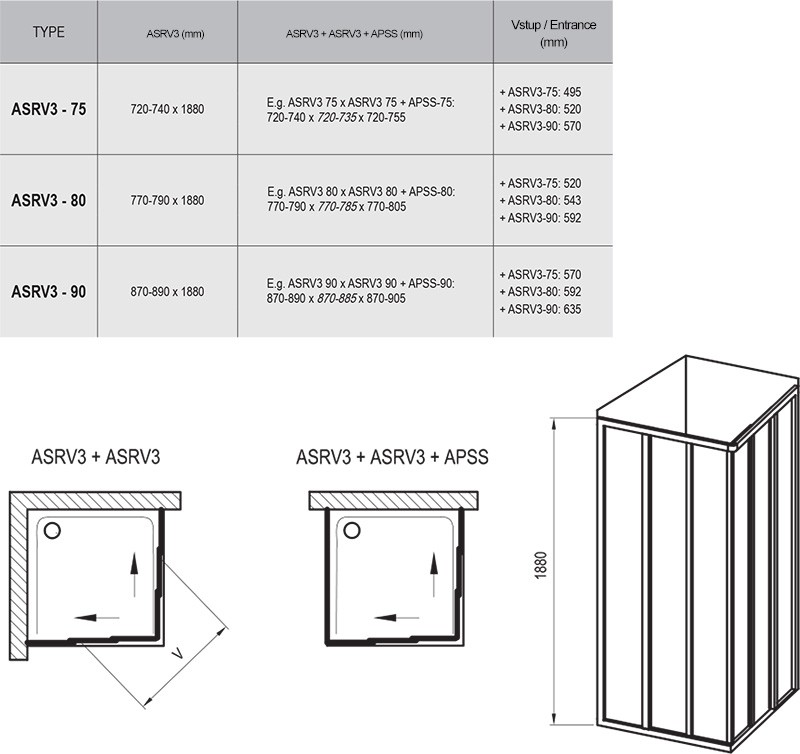 | TYPE | ASRV3 (mm) | ASRV3 + ASRV3 + APSS (mm) | Vstup / Entrance (mm) |
|---|---|---|---|
| ASRV3 - 75 | 720-740 x 1880 | E.g. ASRV3 75 x ASRV3 75 + APSS-75: 720-740 x 720-735 x 720-755 | + ASRV3-75: 495 + ASRV3-80: 520 + ASRV3-90: 570 |
| ASRV3 - 80 | 770-790 x 1880 | E.g. ASRV3 80 x ASRV3 80 + APSS-80: 770-790 x 770-785 x 770-805 | + ASRV3-75: 520 + ASRV3-80: 543 + ASRV3-90: 592 |
| ASRV3 - 90 | 870-890 x 1880 | E.g. ASRV3 90 x ASRV3 90 + APSS-90: 870-890 x 870-885 x 870-905 | + ASRV3-75: 570 + ASRV3-80: 592 + ASRV3-90: 635 |

ASRV3 + ASRV3

V

ASRV3 + ASRV3 + APSS

1880